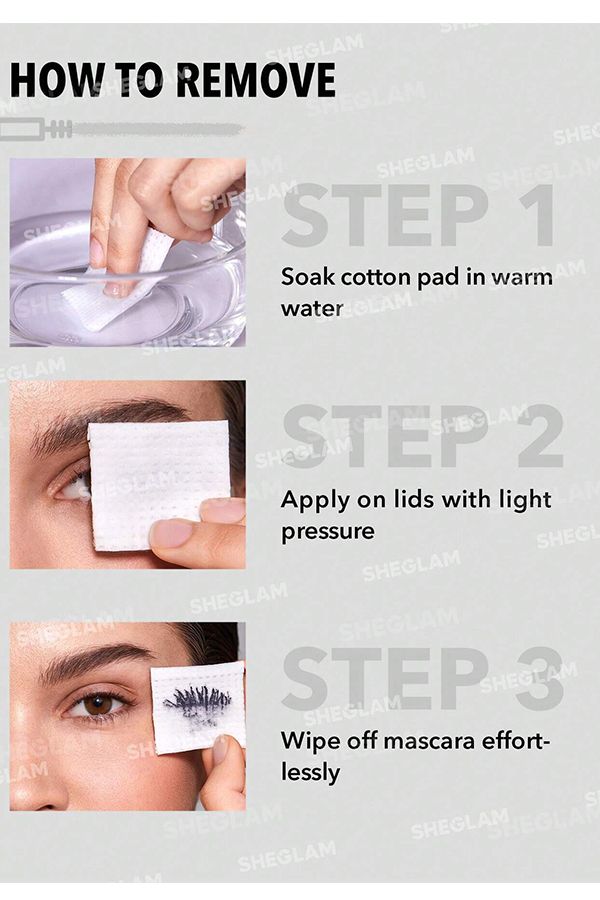 HOW TO REMOVE

STEP 1

Soak cotton pad in warm water

STEP 2

Apply on lids with light pressure

STEP 3

Wipe off mascara effortlessly

SHEGLAM