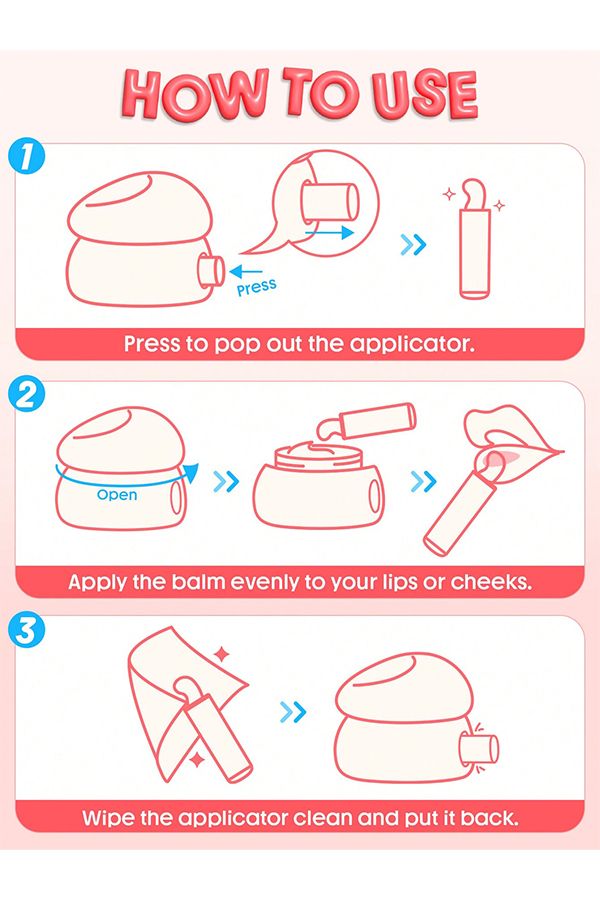 HOW TO USE

1

Press

Press to pop out the applicator.

2

Open

Apply the balm evenly to your lips or cheeks.

3

Wipe the applicator clean and put it back.