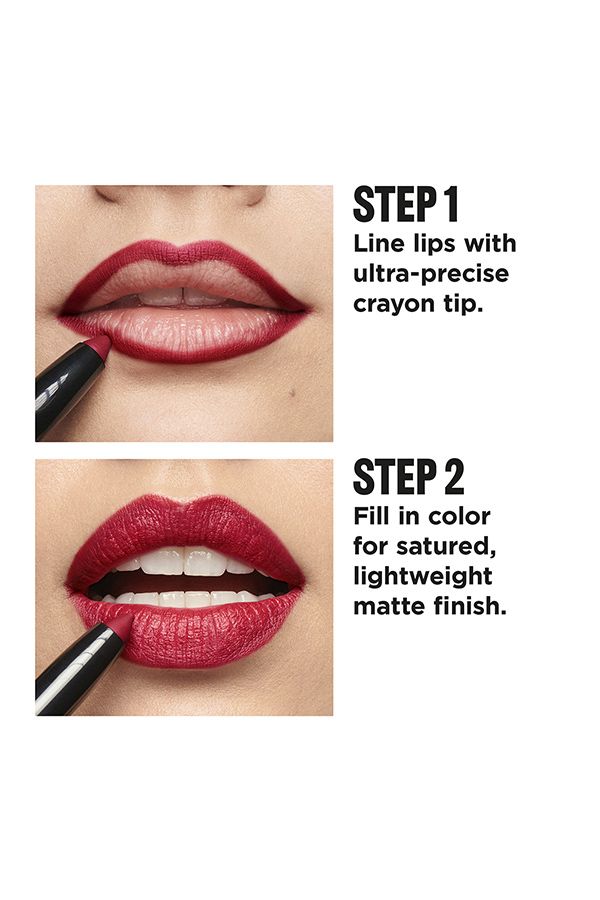 STEP 1
Line lips with ultra-precise crayon tip.

STEP 2
Fill in color for satured, lightweight matte finish.