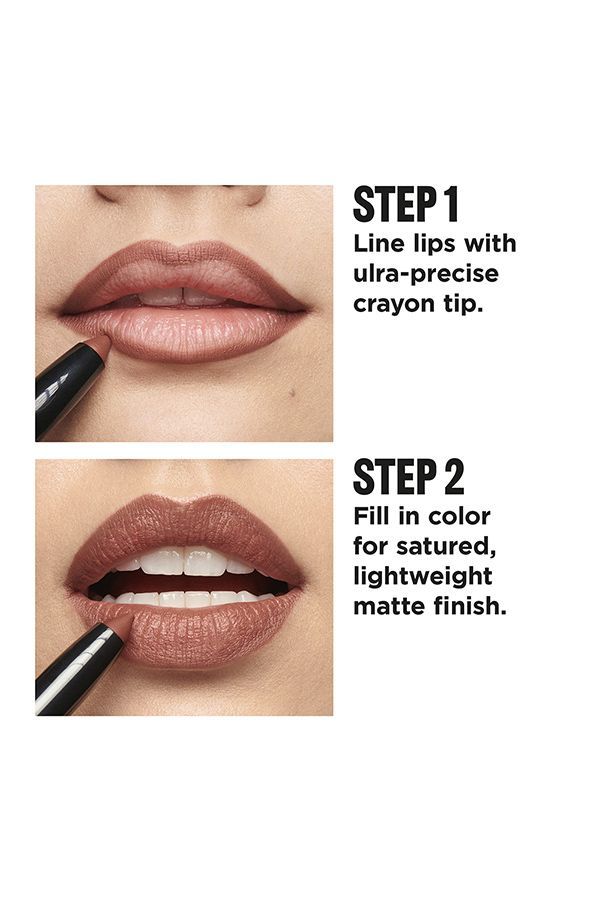 STEP 1
Line lips with ulra-precise crayon tip.

STEP 2
Fill in color for satured, lightweight matte finish.