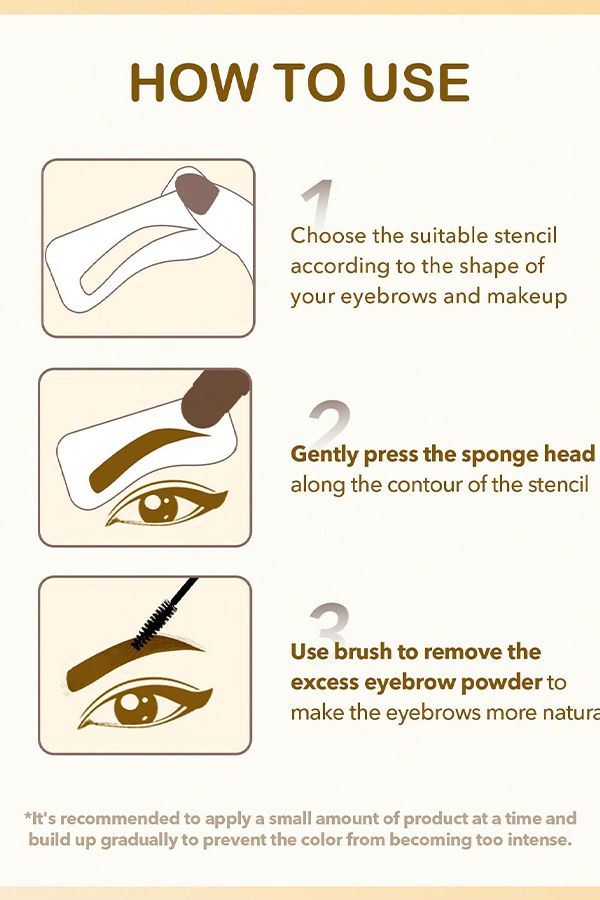 HOW TO USE

1
Choose the suitable stencil according to the shape of your eyebrows and makeup

2
Gently press the sponge head along the contour of the stencil

3
Use brush to remove the excess eyebrow powder to make the eyebrows more natura

*It's recommended to apply a small amount of product at a time and build up gradually to prevent the color from becoming too intense.